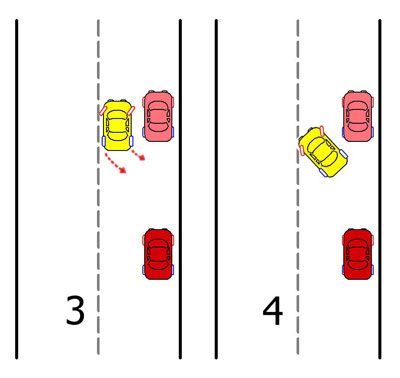 3

4